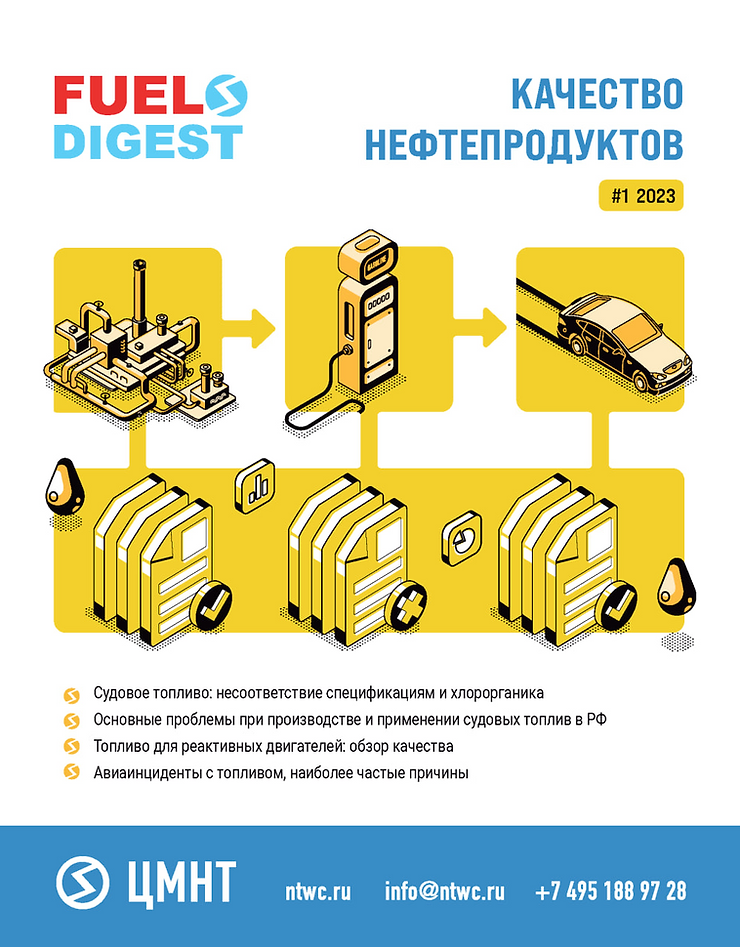 FUEL DIGEST

КАЧЕСТВО НЕФТЕПРОДУКТОВ

#1 2023

Судовое топливо: несоответствие спецификациям и хлорорганика

Основные проблемы при производстве и применении судовых топлив в РФ

Топливо для реактивных двигателей: обзор качества

Авиаинциденты с топливом, наиболее частые причины

ЦМНТ ntwc.ru info@ntwc.ru +7 495 188 97 28