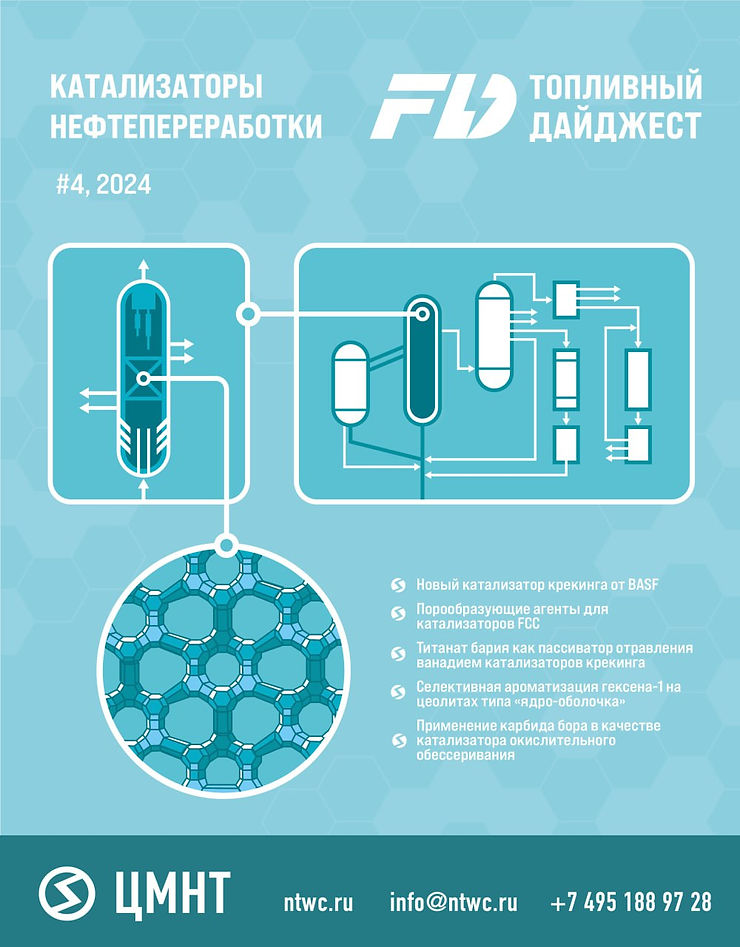 КАТАЛИЗАТОРЫ НЕФТЕПЕРЕРАБОТКИ

FD ТОПЛИВНЫЙ ДАЙДЖЕСТ

#4, 2024

Новый катализатор крекинга от BASF

Порообразующие агенты для катализаторов FCC

Титанат бария как пассиватор отравления ванадием катализаторов крекинга

Селективная ароматизация гексена-1 на цеолитах типа «ядро-оболочка»

Применение карбида бора в качестве катализатора окислительного обессеривания

ЦМНТ ntwc.ru info@ntwc.ru +7 495 188 97 28