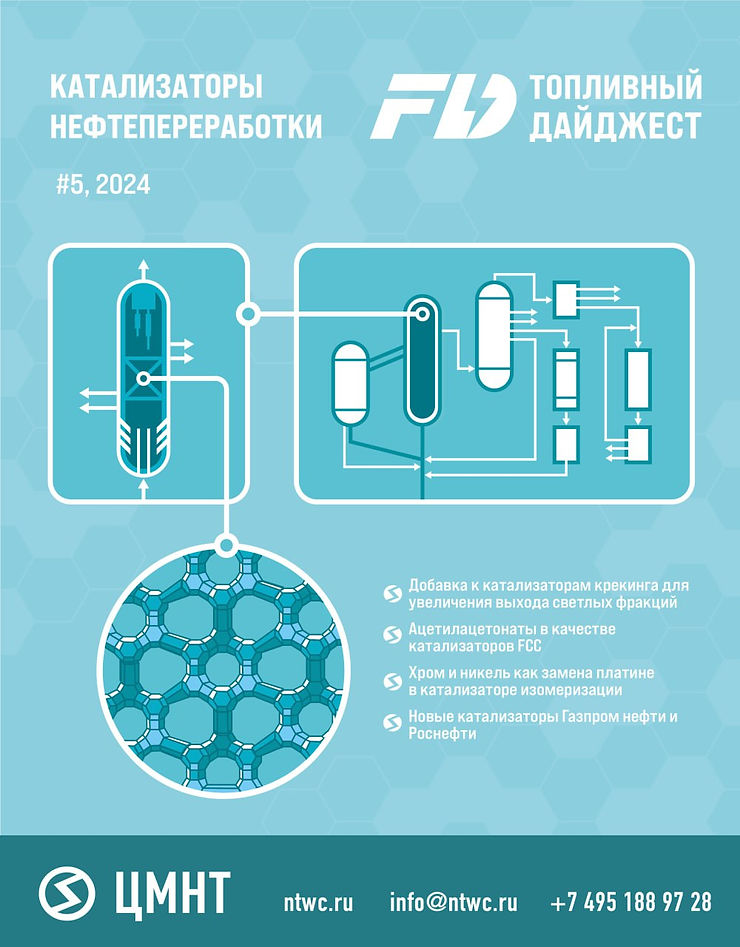 КАТАЛИЗАТОРЫ НЕФТЕПЕРЕРАБОТКИ

FD ТОПЛИВНЫЙ ДАЙДЖЕСТ

#5, 2024

Добавка к катализаторам крекинга для увеличения выхода светлых фракций

Ацетилацетонаты в качестве катализаторов FCC

Хром и никель как замена платине в катализаторе изомеризации

Новые катализаторы Газпром нефти и Роснефти

ЦМНТ ntwc.ru info@ntwc.ru +7 495 188 97 28