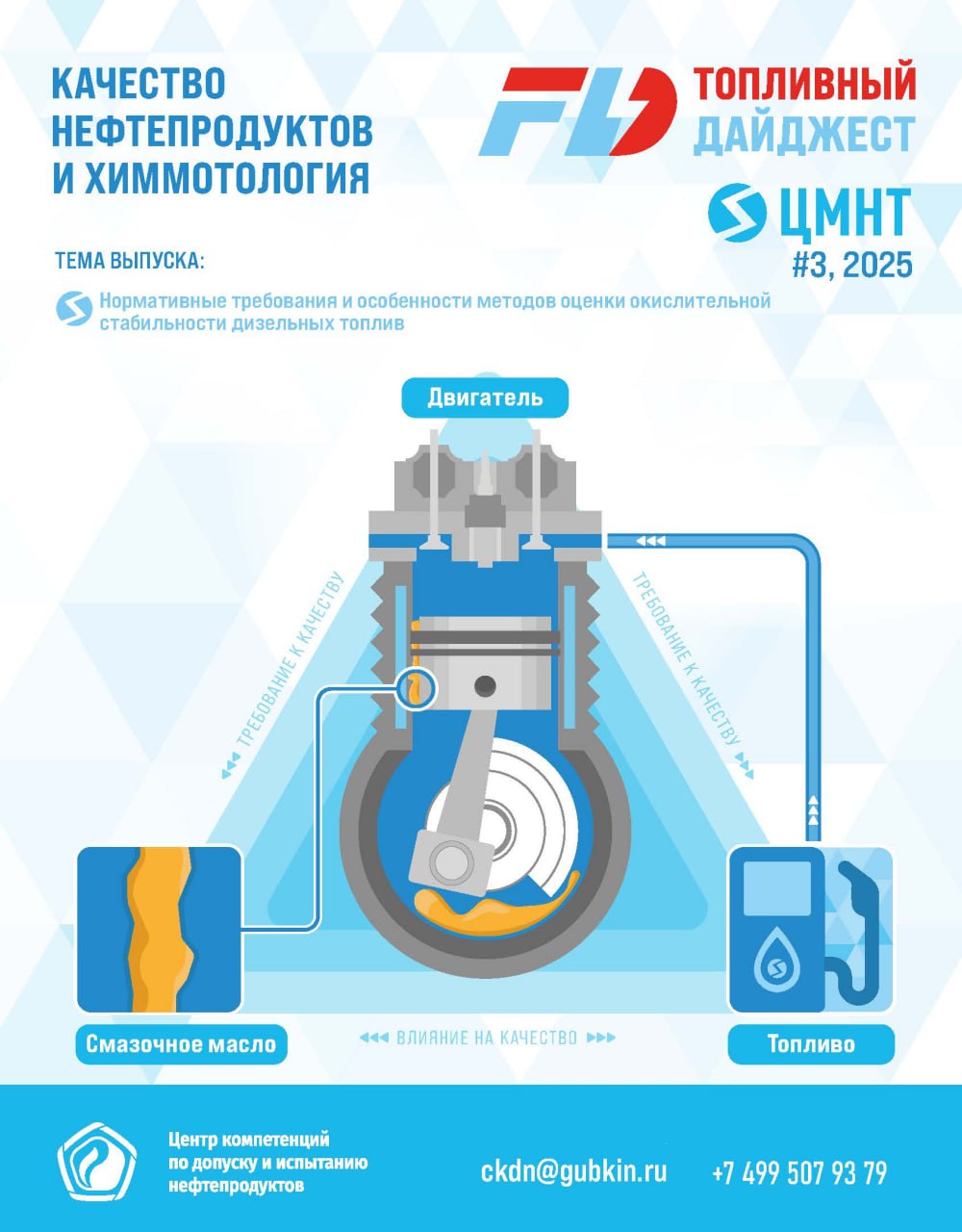 КАЧЕСТВО НЕФТЕПРОДУКТОВ И ХИММОТОЛОГИЯ

FD ТОПЛИВНЫЙ ДАЙДЖЕСТ

ЦМНТ
#3, 2025

ТЕМА ВЫПУСКА:

Нормативные требования и особенности методов оценки окислительной стабильности дизельных топлив

Двигатель

ТРЕБОВАНИЕ К КАЧЕСТВУ

ТРЕБОВАНИЕ К КАЧЕСТВУ

Смазочное масло

ВЛИЯНИЕ НА КАЧЕСТВО

Топливо

Центр компетенций по допуску и испытанию нефтепродуктов

ckdn@gubkin.ru

+7 499 507 93 79